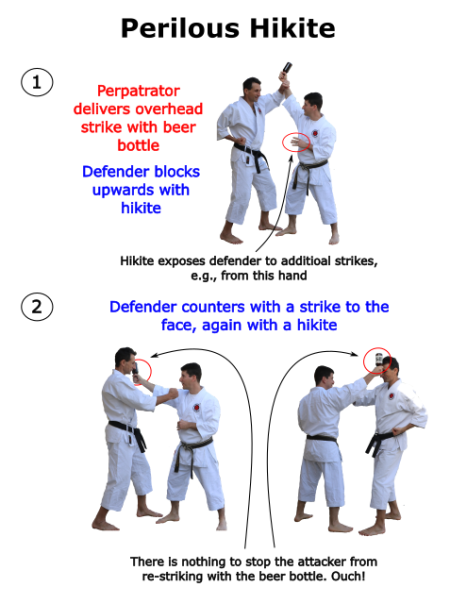 Perilous Hikite

1

Perpatrator delivers overhead strike with beer bottle

Defender blocks upwards with hikite

Hikite exposes defender to additioal strikes, e.g., from this hand

2

Defender counters with a strike to the face, again with a hikite

There is nothing to stop the attacker from re-striking with the beer bottle. Ouch!